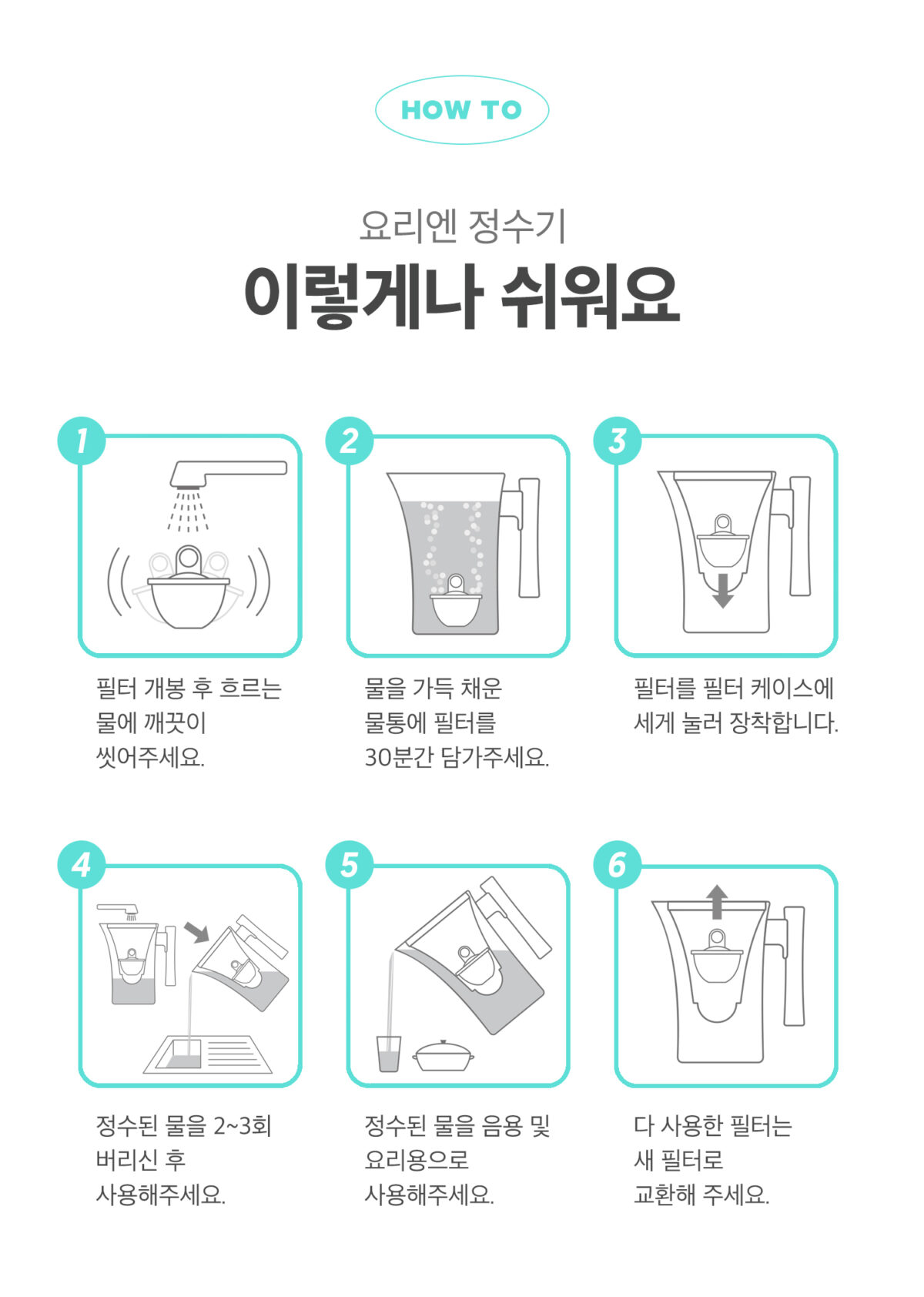 HOW TO

요리엔 정수기

이렇게나 쉬워요

1

필터 개봉 후 흐르는 물에 깨끗이 씻어주세요.

2

물을 가득 채운 물통에 필터를 30분간 담가주세요.

3

필터를 필터 케이스에 세게 눌러 장착합니다.

4

정수된 물을 2~3회 버리신 후 사용해주세요.

5

정수된 물을 음용 및 요리용으로 사용해주세요.

6

다 사용한 필터는 새 필터로 교환해 주세요.